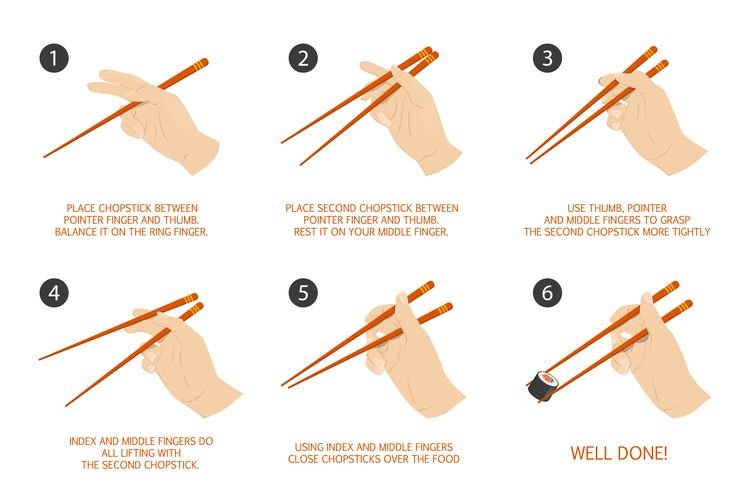 1

PLACE CHOPSTICK BETWEEN POINTER FINGER AND THUMB. BALANCE IT ON THE RING FINGER.

2

PLACE SECOND CHOPSTICK BETWEEN POINTER FINGER AND THUMB. REST IT ON YOUR MIDDLE FINGER.

3

USE THUMB, POINTER AND MIDDLE FINGERS TO GRASP THE SECOND CHOPSTICK MORE TIGHTLY

4

INDEX AND MIDDLE FINGERS DO ALL LIFTING WITH THE SECOND CHOPSTICK.

5

USING INDEX AND MIDDLE FINGERS CLOSE CHOPSTICKS OVER THE FOOD

6

WELL DONE!